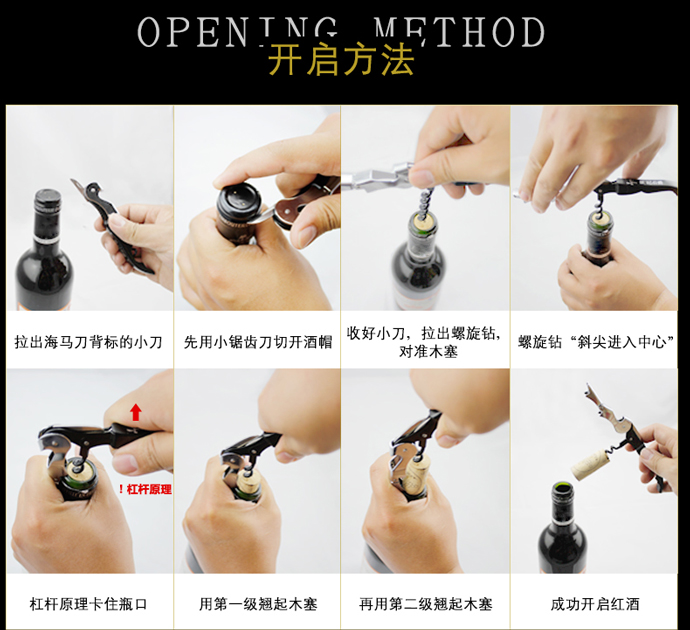 OPENING METHOD
开启方法

拉出海马刀背标的小刀

先用小锯齿刀切开酒帽

收好小刀，拉出螺旋钻，对准木塞

螺旋钻“斜尖进入中心”

！杠杆原理

杠杆原理卡住瓶口

用第一级翘起木塞

再用第二级翘起木塞

成功开启红酒